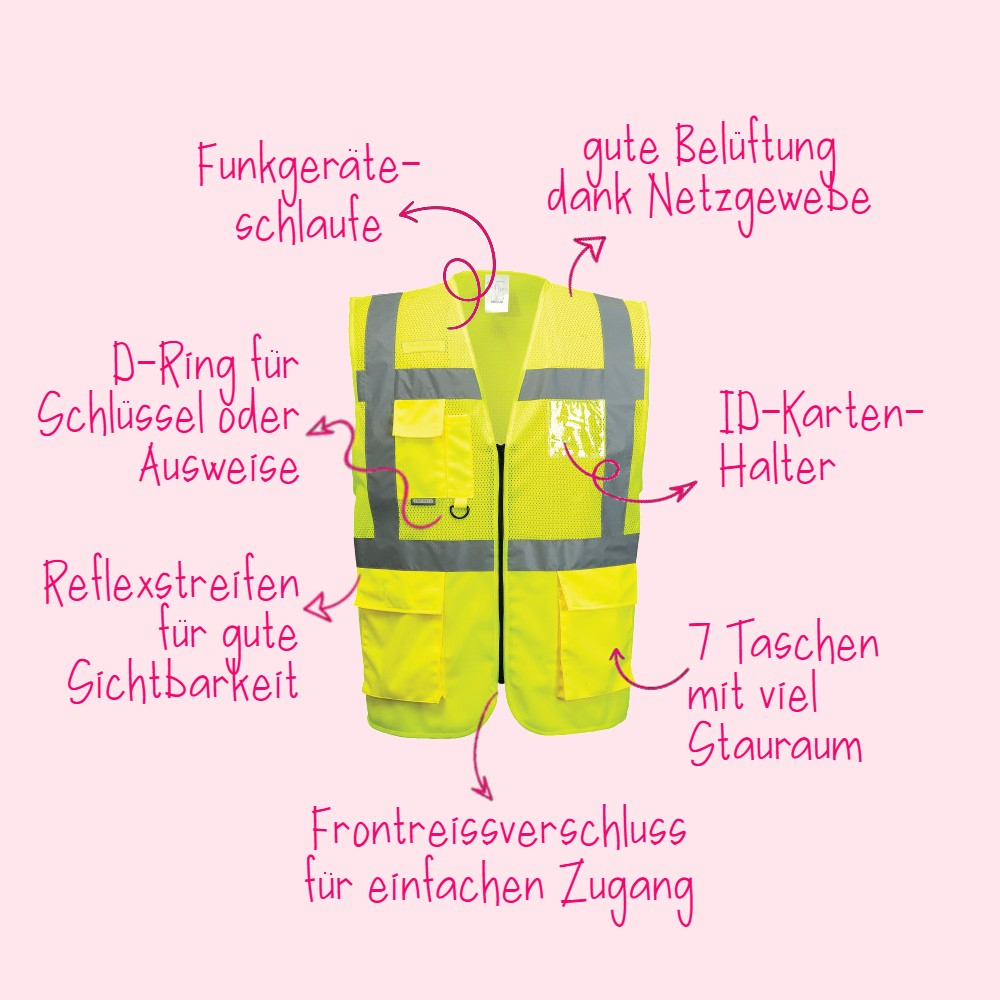 Funkgeräte-schlaufe

gute Belüftung dank Netzgewebe

D-Ring für Schlüssel oder Ausweise

ID-Karten-Halter

Reflexstreifen für gute Sichtbarkeit

7 Taschen mit viel Stauraum

Frontreissverschluss für einfachen Zugang